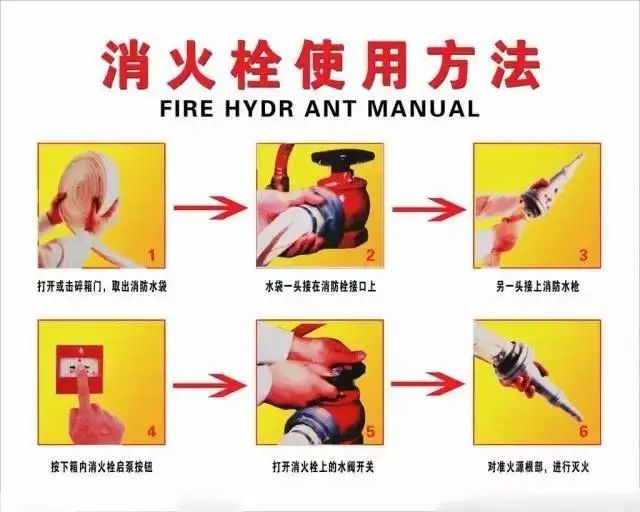 消火栓使用方法
FIRE HYDR ANT MANUAL

1
打开或击碎箱门，取出消防水袋

2
水袋一头接在消防栓接口上

3
另一头接上消防水枪

4
按下箱内消火栓启泵按钮

5
打开消火栓上的水阀开关

6
对准火源根部，进行灭火